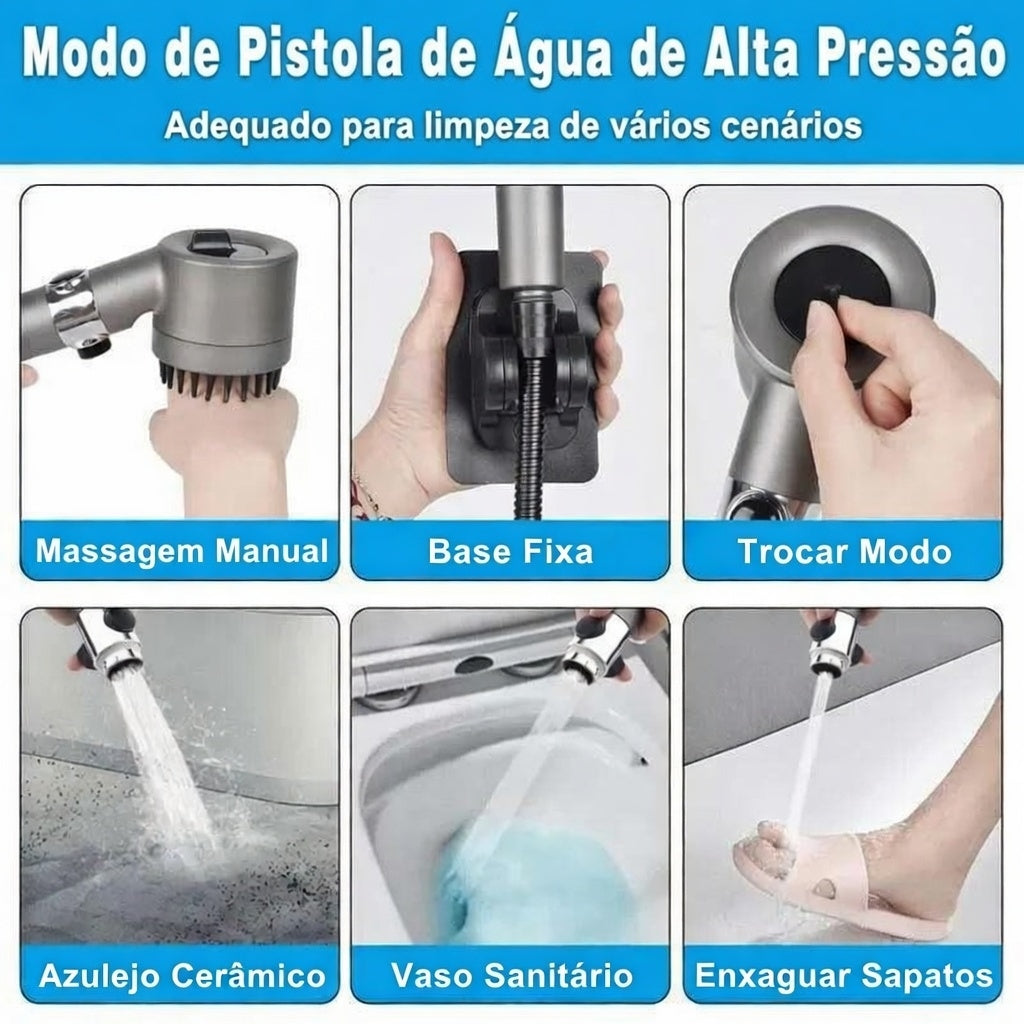 Modo de Pistola de Água de Alta Pressão
Adequado para limpeza de vários cenários

Massagem Manual

Base Fixa

Trocar Modo

Azulejo Cerâmico

Vaso Sanitário

Enxaguar Sapatos