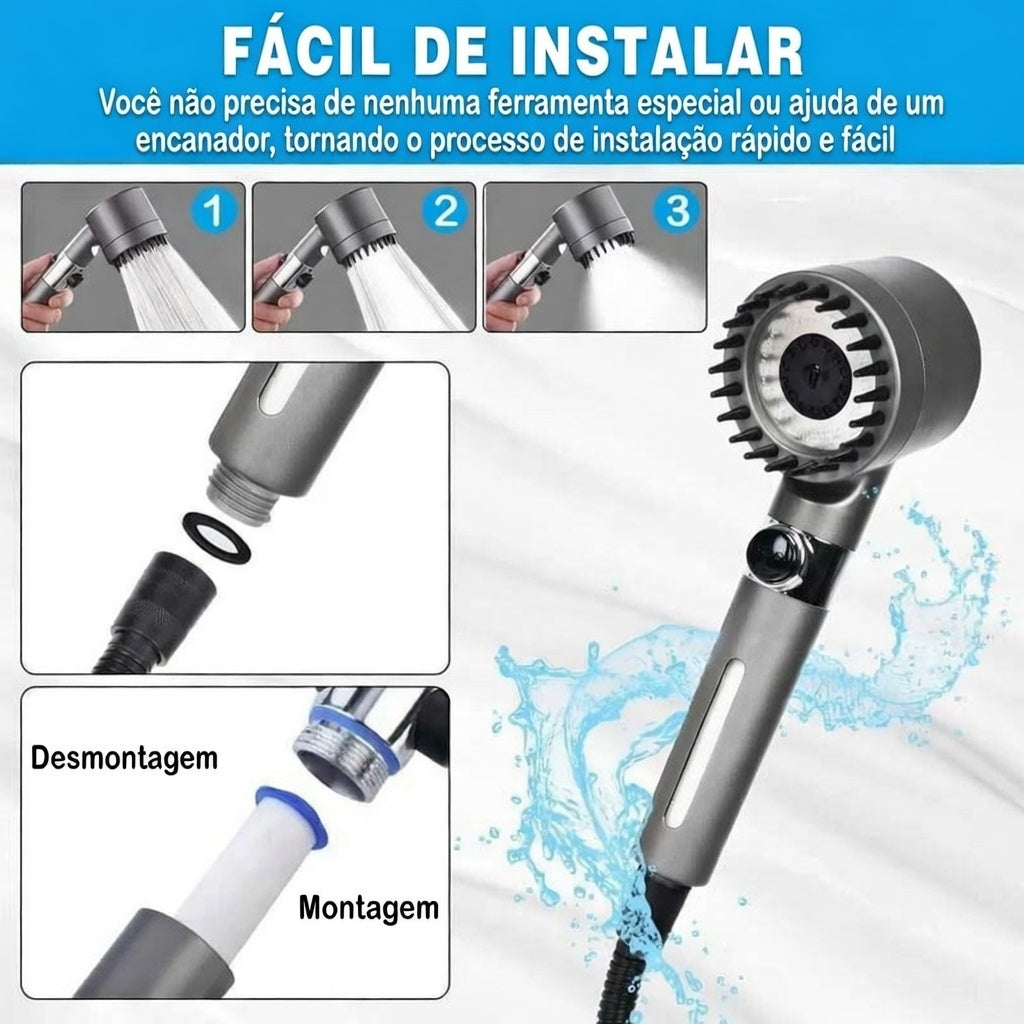 FÁCIL DE INSTALAR

Você não precisa de nenhuma ferramenta especial ou ajuda de um encanador, tornando o processo de instalação rápido e fácil

1

2

3

Desmontagem

Montagem